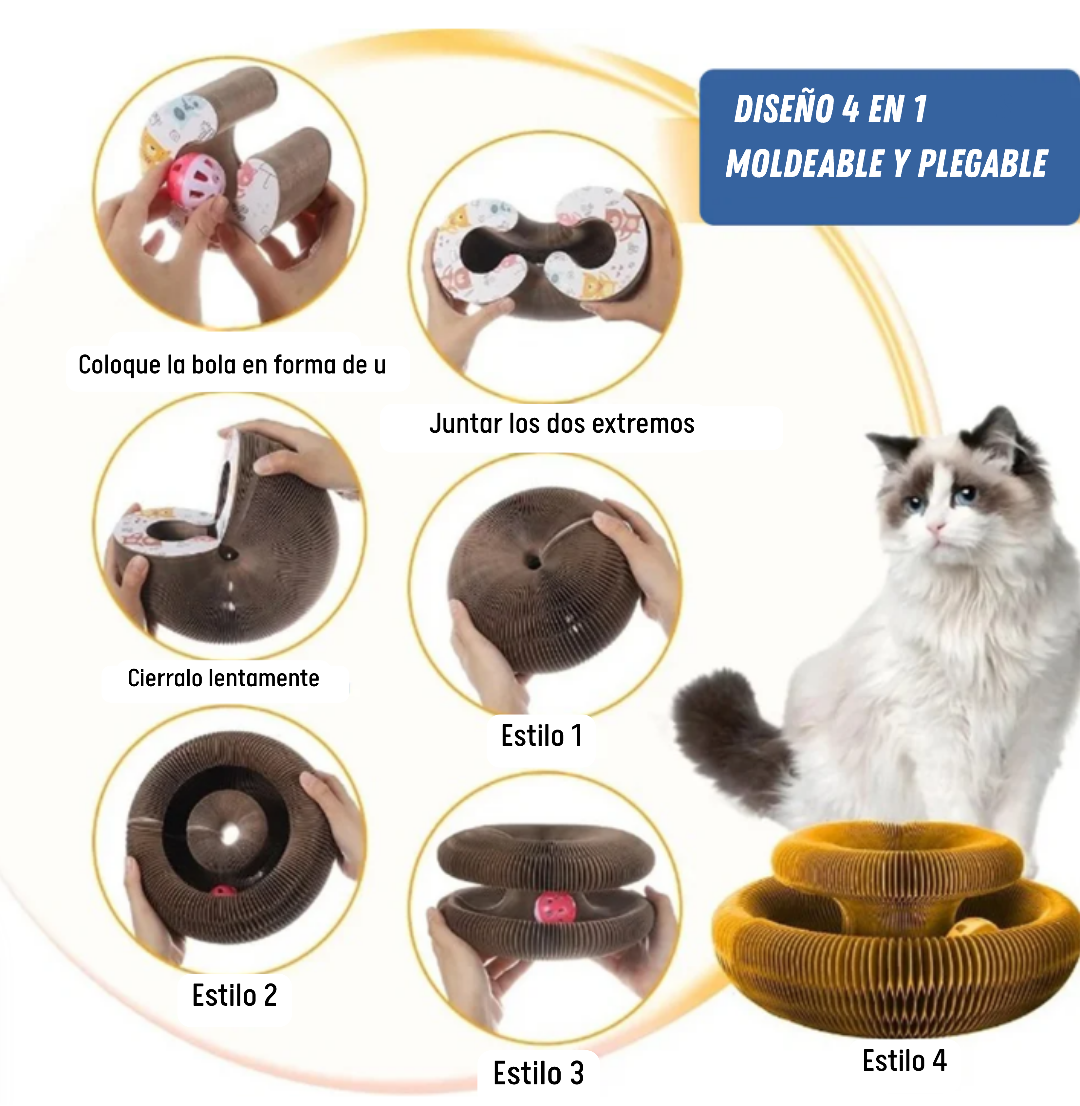 DISEÑO 4 EN 1
MOLDEABLE Y PLEGABLE

Coloque la bola en forma de u

Juntar los dos extremos

Cierralo lentamente

Estilo 1

Estilo 2

Estilo 3

Estilo 4