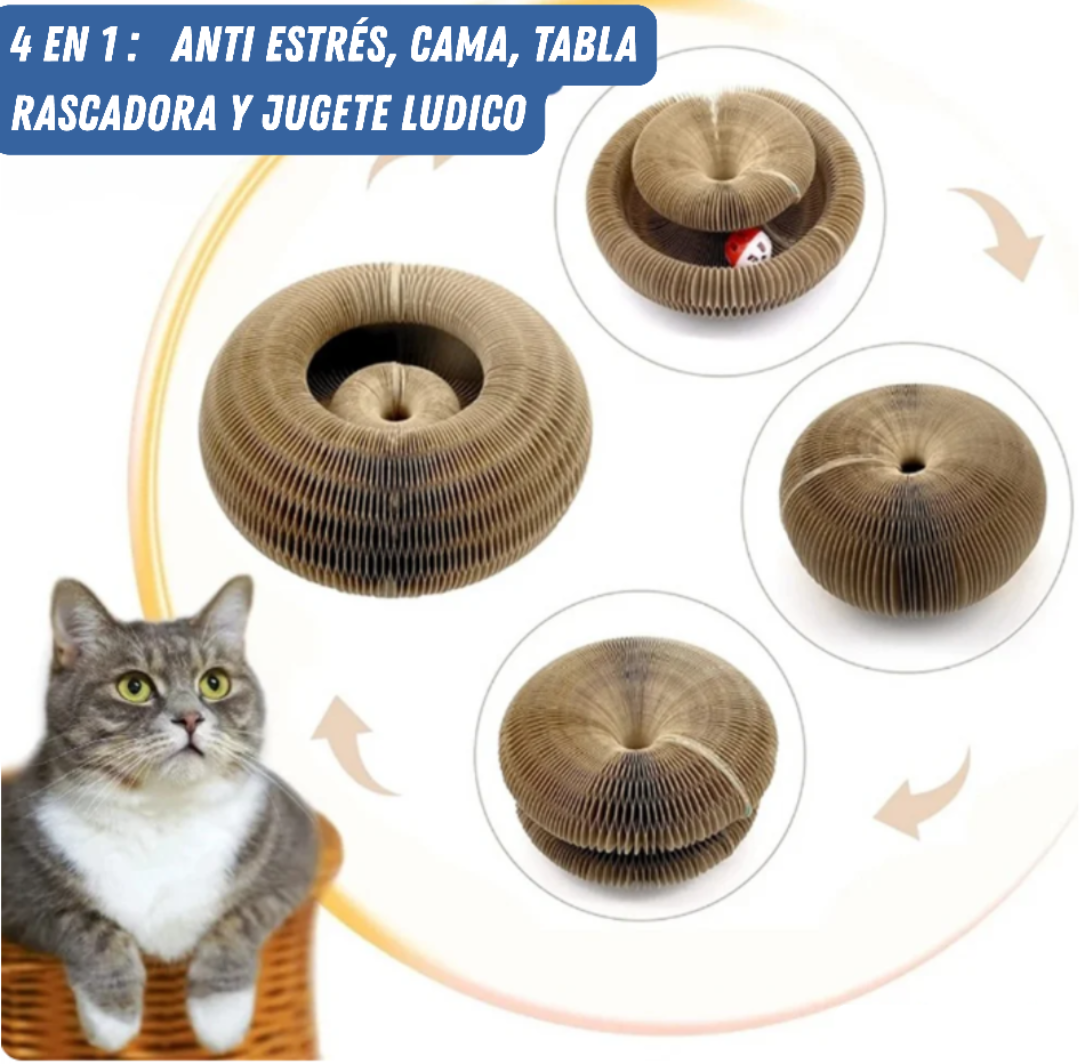 4 EN 1 : ANTI ESTRÉS, CAMA, TABLA RASCADORA Y JUGETE LUDICO